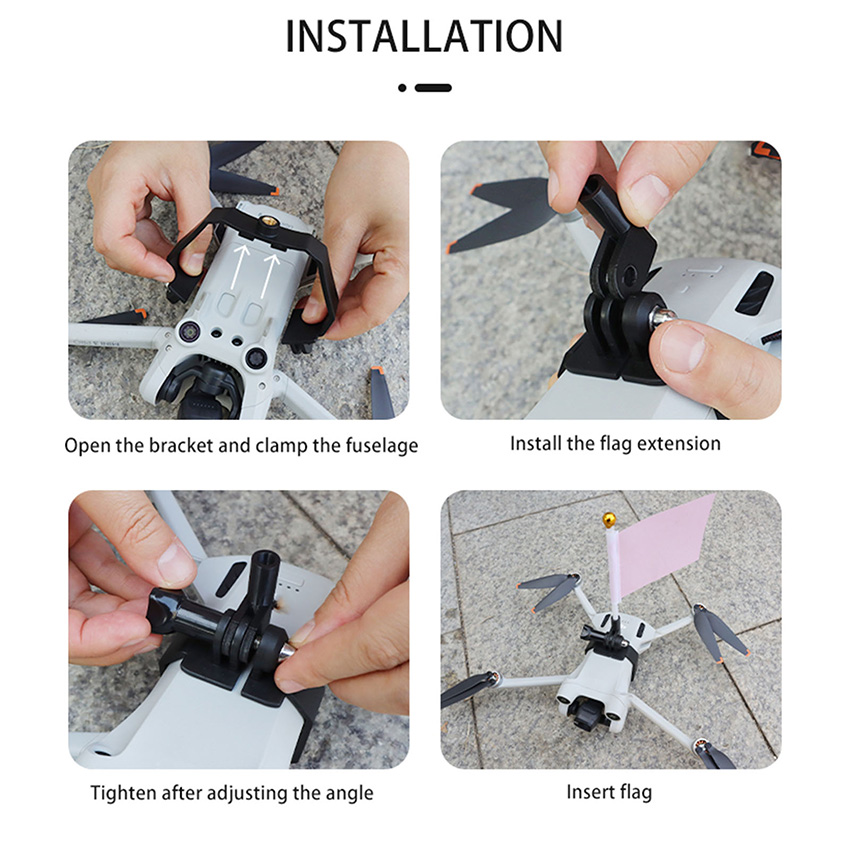 INSTALLATION

Open the bracket and clamp the fuselage

Install the flag extension

Tighten after adjusting the angle

Insert flag