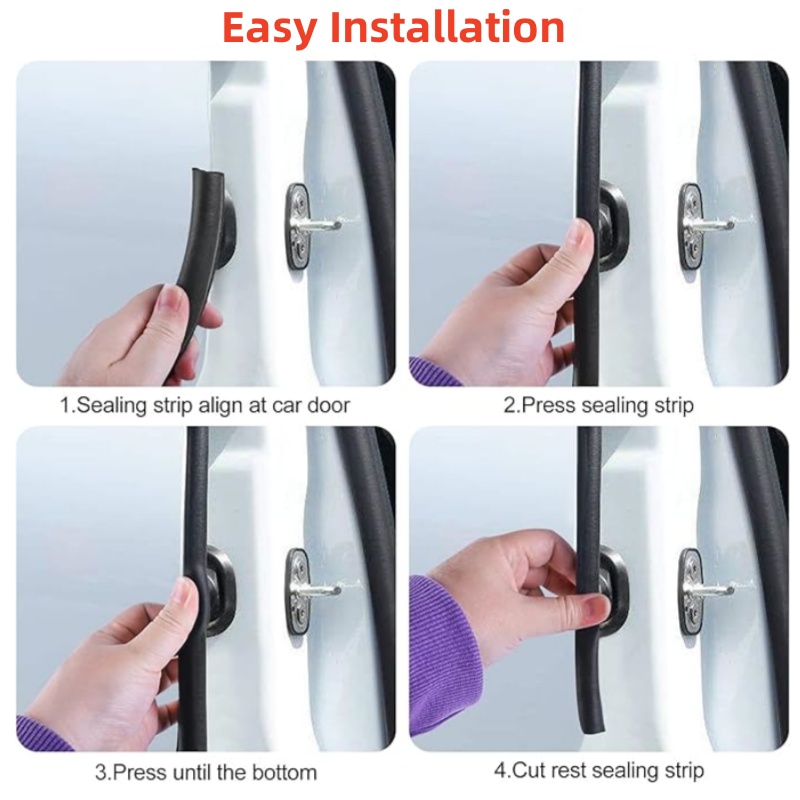 Easy Installation

1.Sealing strip align at car door

2.Press sealing strip

3.Press until the bottom

4.Cut rest sealing strip