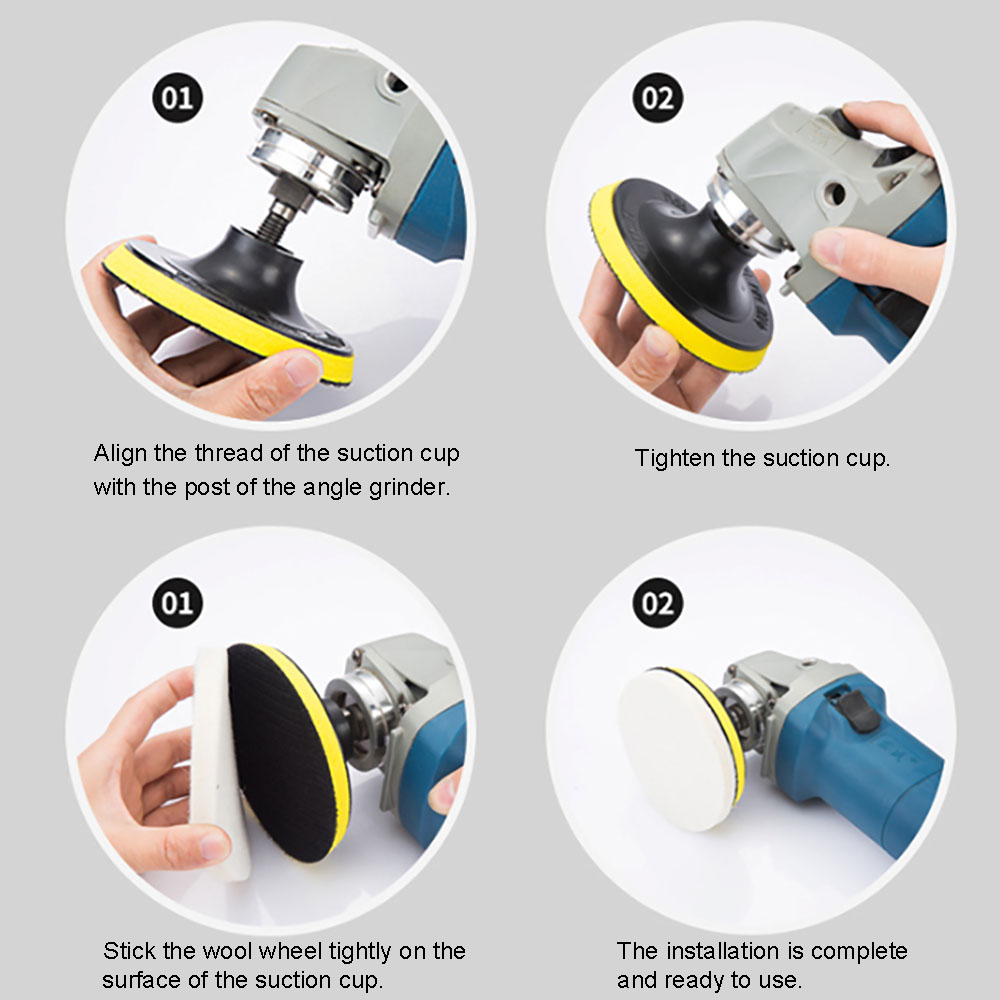 01

Align the thread of the suction cup with the post of the angle grinder.

02

Tighten the suction cup.

01

Stick the wool wheel tightly on the surface of the suction cup.

02

The installation is complete and ready to use.