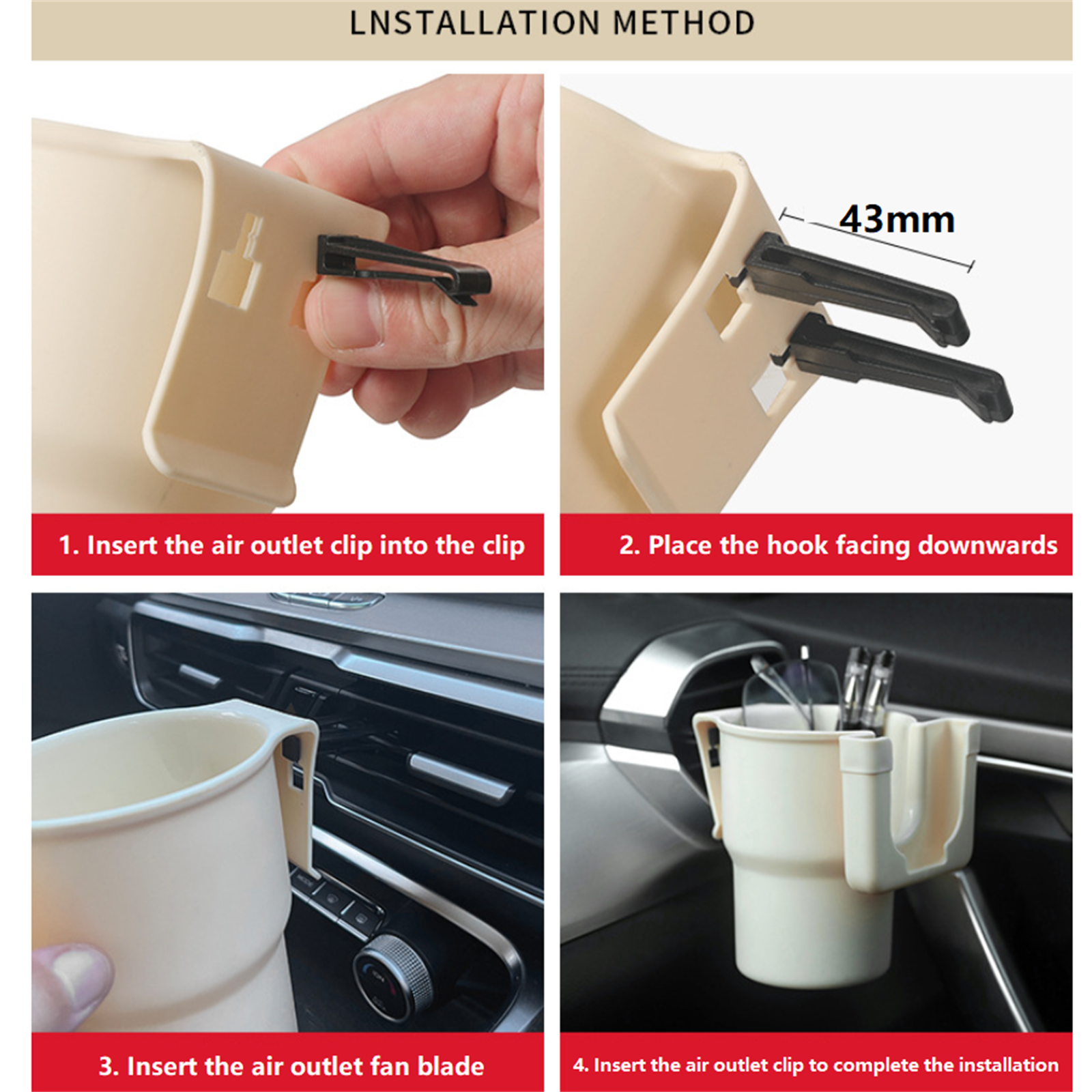 LNSTALLATION METHOD

43mm

1. Insert the air outlet clip into the clip

2. Place the hook facing downwards

3. Insert the air outlet fan blade

4. Insert the air outlet clip to complete the installation