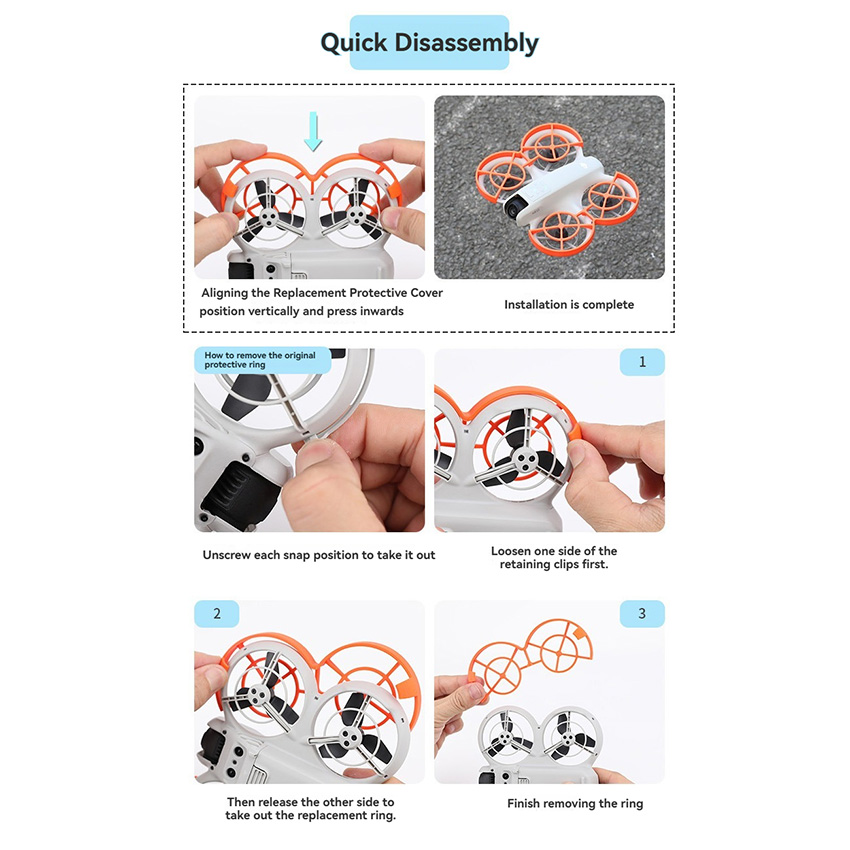 Quick Disassembly

Aligning the Replacement Protective Cover position vertically and press inwards

Installation is complete

How to remove the original protective ring

Unscrew each snap position to take it out

1

Loosen one side of the retaining clips first.

2

Then release the other side to take out the replacement ring.

3

Finish removing the ring