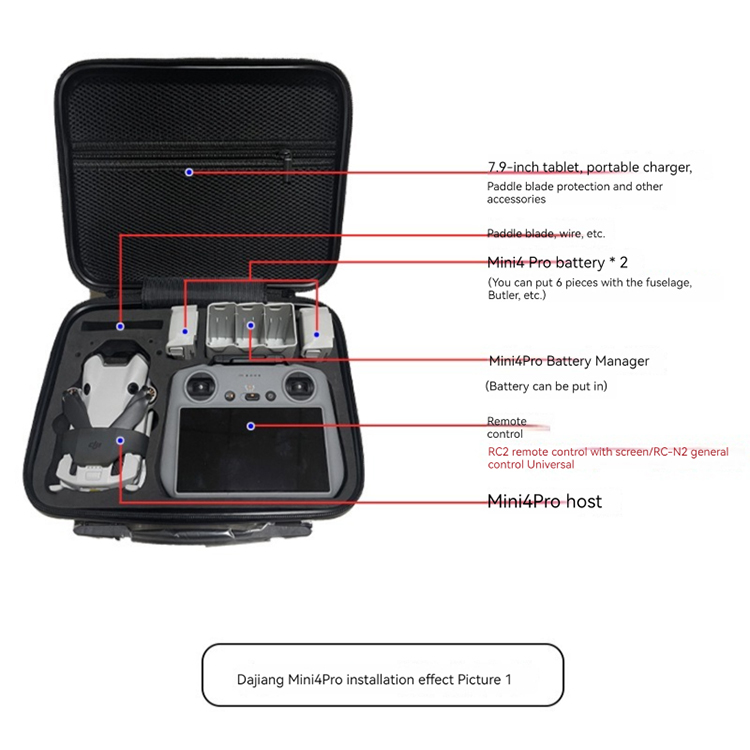 7.9-inch tablet, portable charger,
Paddle blade protection and other accessories

Paddle blade, wire, etc.

Mini4 Pro battery * 2
(You can put 6 pieces with the fuselage, Butler, etc.)

Mini4Pro Battery Manager
(Battery can be put in)

Remote control
RC2 remote control with screen/RC-N2 general control Universal

Mini4Pro host

Dajiang Mini4Pro installation effect Picture 1