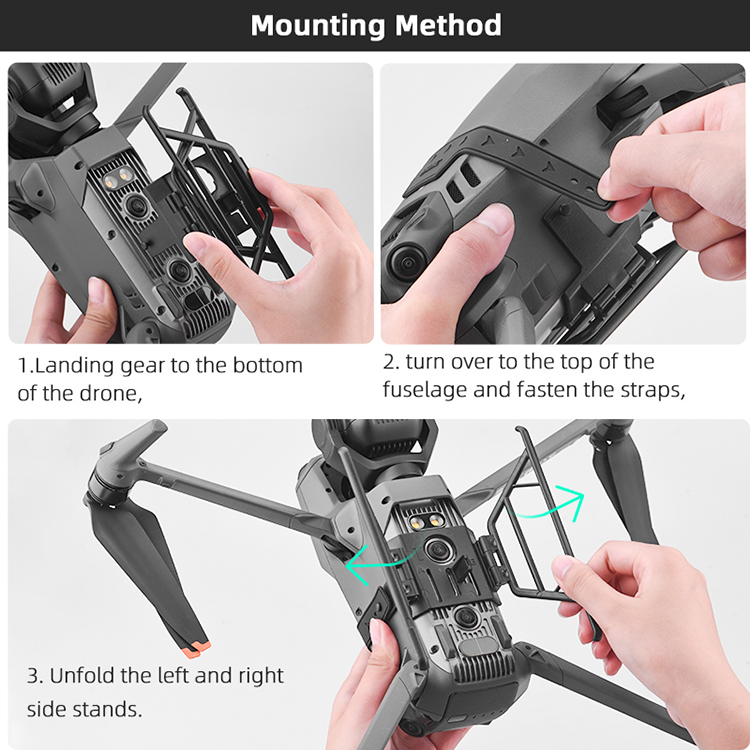 Mounting Method

1.Landing gear to the bottom of the drone,

2. turn over to the top of the fuselage and fasten the straps,

3. Unfold the left and right side stands.