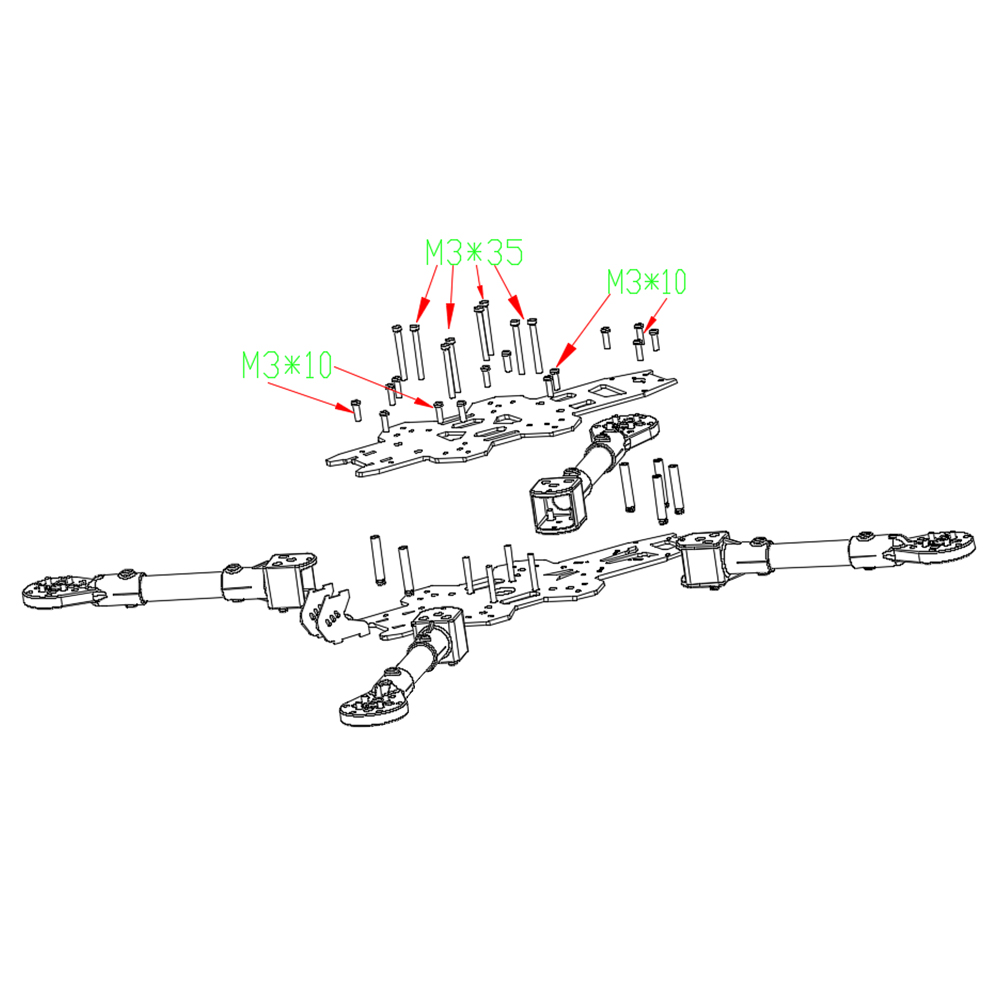 M3*35

M3*10

M3*10