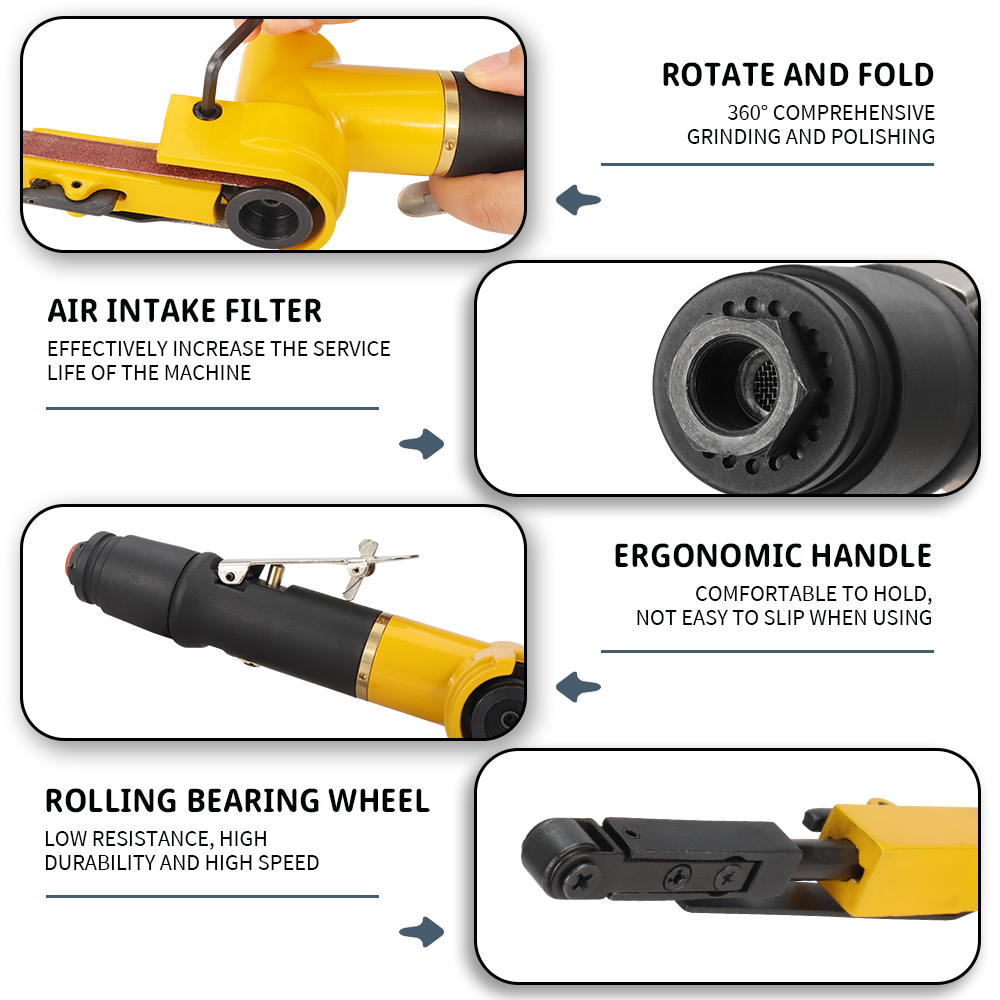 ROTATE AND FOLD
360° COMPREHENSIVE GRINDING AND POLISHING

AIR INTAKE FILTER
EFFECTIVELY INCREASE THE SERVICE LIFE OF THE MACHINE

ERGONOMIC HANDLE
COMFORTABLE TO HOLD, NOT EASY TO SLIP WHEN USING

ROLLING BEARING WHEEL
LOW RESISTANCE, HIGH DURABILITY AND HIGH SPEED