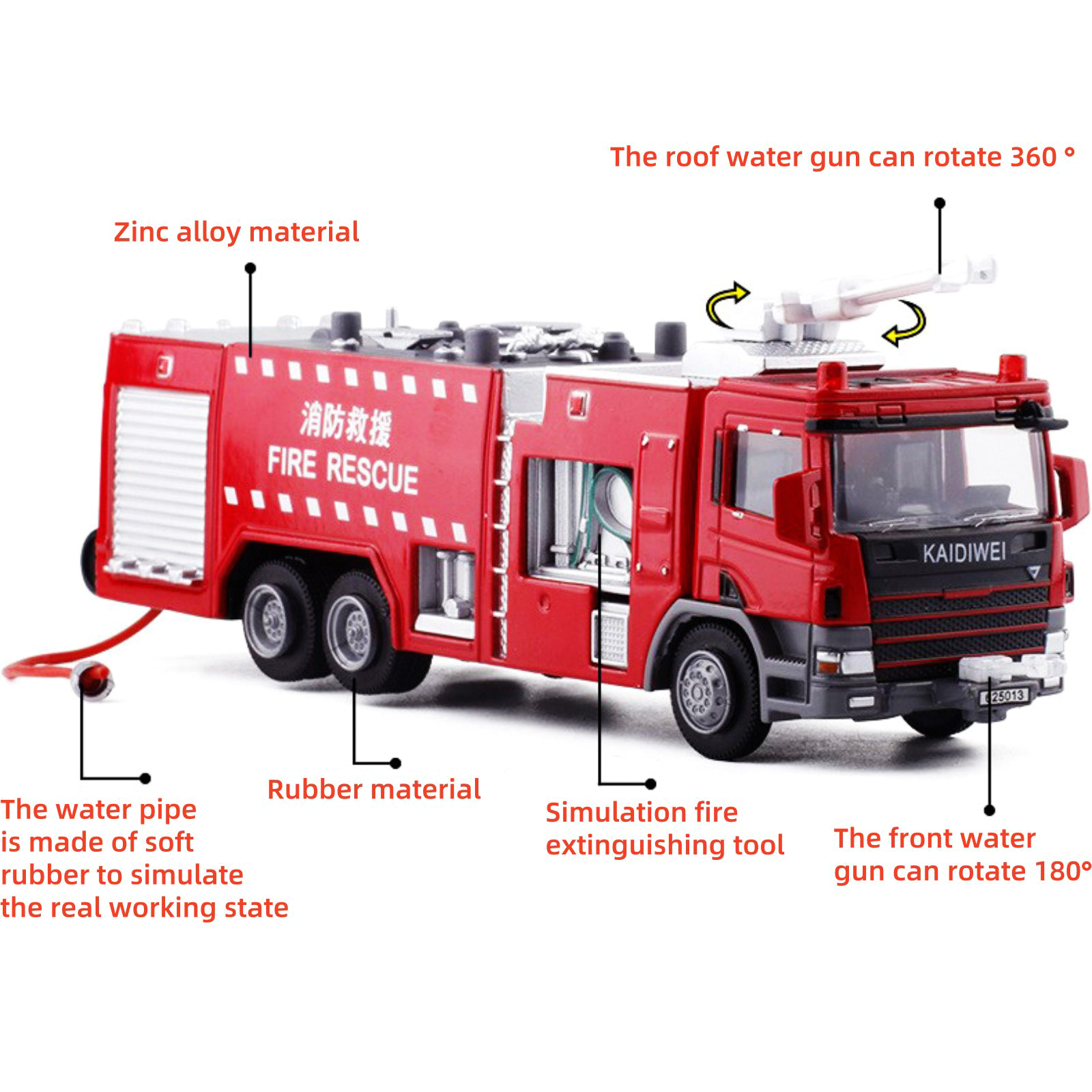 The roof water gun can rotate 360 °

Zinc alloy material

消防救援
FIRE RESCUE

KAIDIWEI

625013

The water pipe is made of soft rubber to simulate the real working state

Rubber material

Simulation fire extinguishing tool

The front water gun can rotate 180°