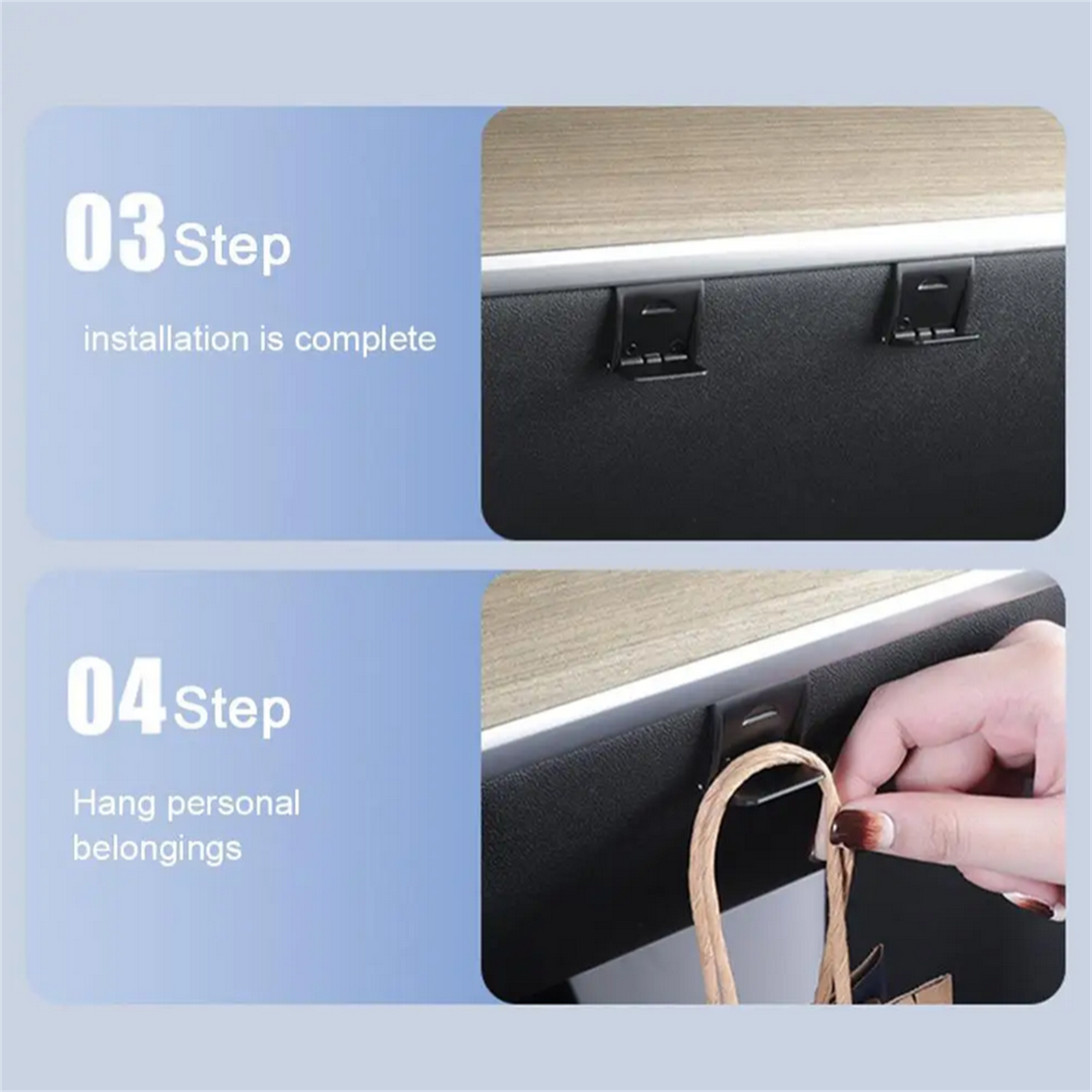 03 Step

installation is complete

04 Step

Hang personal belongings