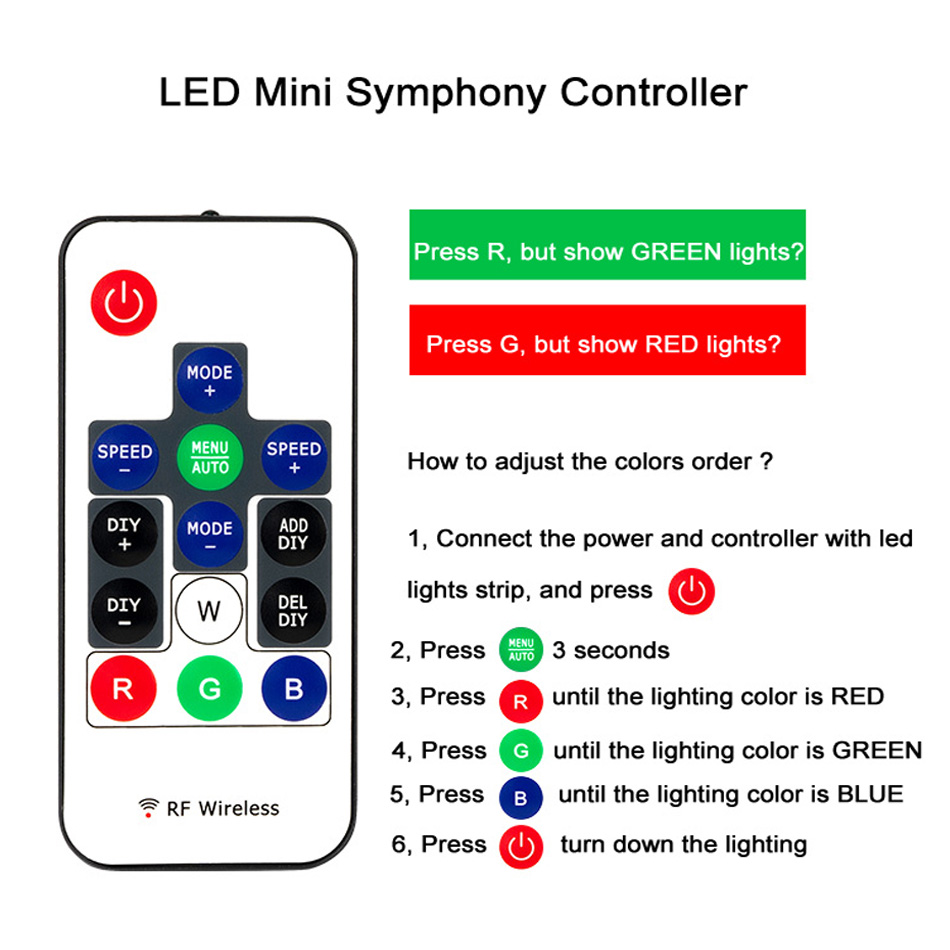 LED Mini Symphony Controller

MODE +

SPEED −

MENU AUTO

SPEED +

DIY +

MODE −

ADD DIY

DIY −

W

DEL DIY

R

G

B

RF Wireless

Press R, but show GREEN lights?

Press G, but show RED lights?

How to adjust the colors order ?

1, Connect the power and controller with led lights strip, and press

2, Press MENU AUTO 3 seconds

3, Press R until the lighting color is RED

4, Press G until the lighting color is GREEN

5, Press B until the lighting color is BLUE

6, Press turn down the lighting