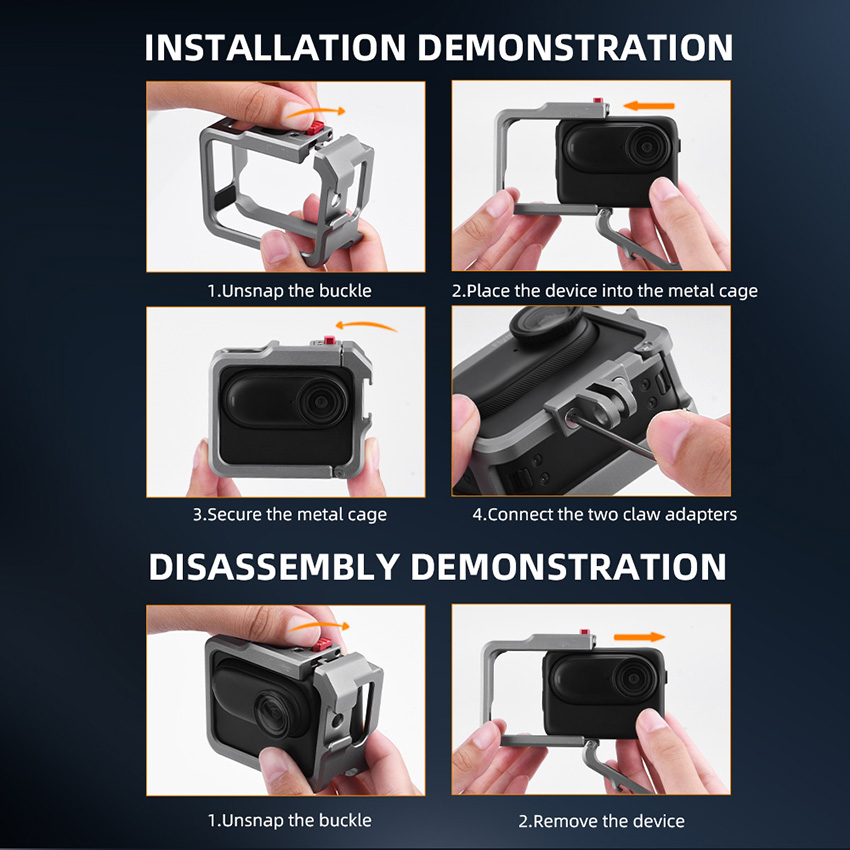 INSTALLATION DEMONSTRATION

1.Unsnap the buckle

2.Place the device into the metal cage

3.Secure the metal cage

4.Connect the two claw adapters

DISASSEMBLY DEMONSTRATION

1.Unsnap the buckle

2.Remove the device