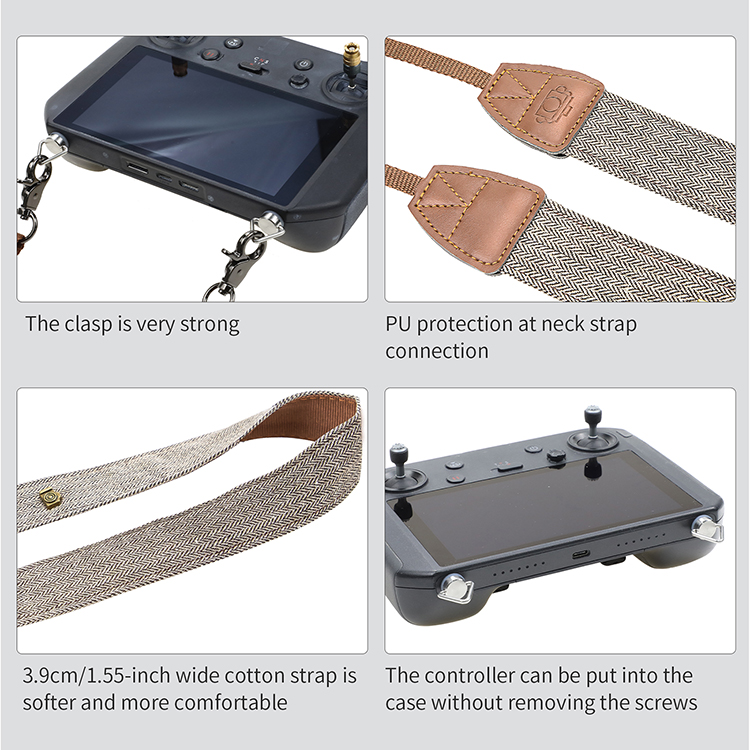 The clasp is very strong

PU protection at neck strap connection

3.9cm/1.55-inch wide cotton strap is softer and more comfortable

The controller can be put into the case without removing the screws