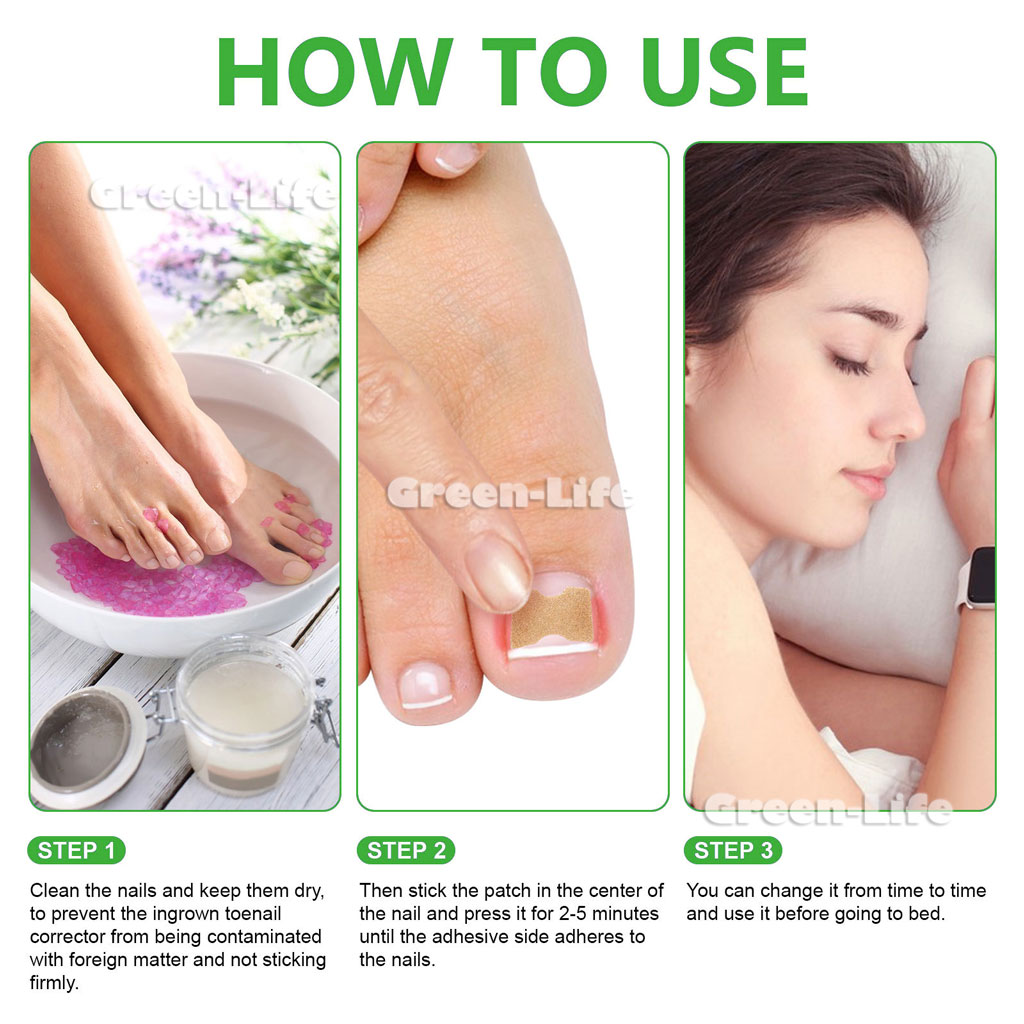 HOW TO USE

Green-Life

Green-Life

Green-Life

STEP 1

Clean the nails and keep them dry, to prevent the ingrown toenail corrector from being contaminated with foreign matter and not sticking firmly.

STEP 2

Then stick the patch in the center of the nail and press it for 2-5 minutes until the adhesive side adheres to the nails.

STEP 3

You can change it from time to time and use it before going to bed.