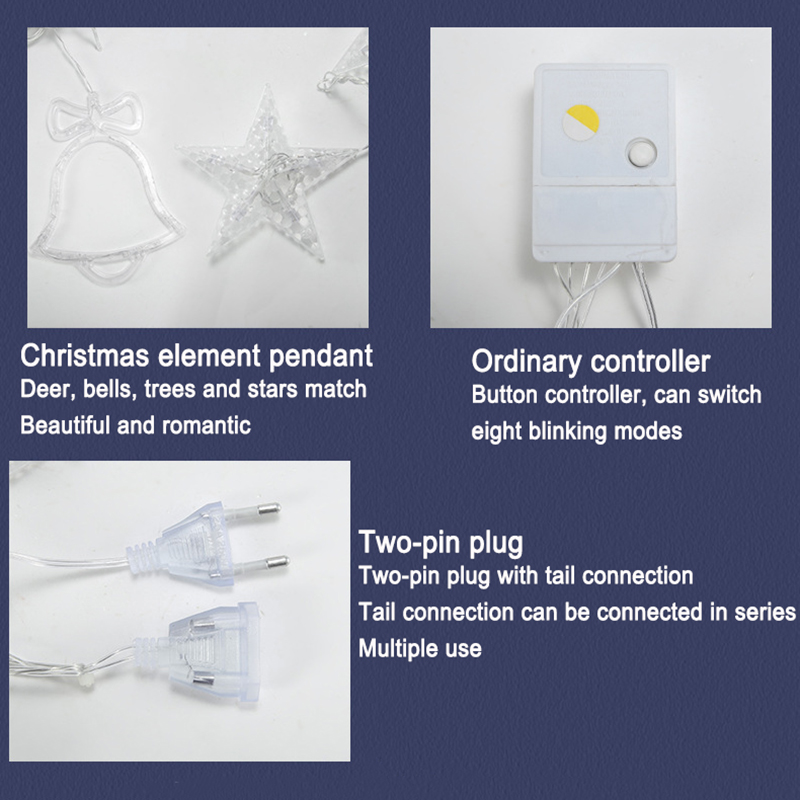 Christmas element pendant
Deer, bells, trees and stars match
Beautiful and romantic

Ordinary controller
Button controller, can switch eight blinking modes

Two-pin plug
Two-pin plug with tail connection
Tail connection can be connected in series
Multiple use