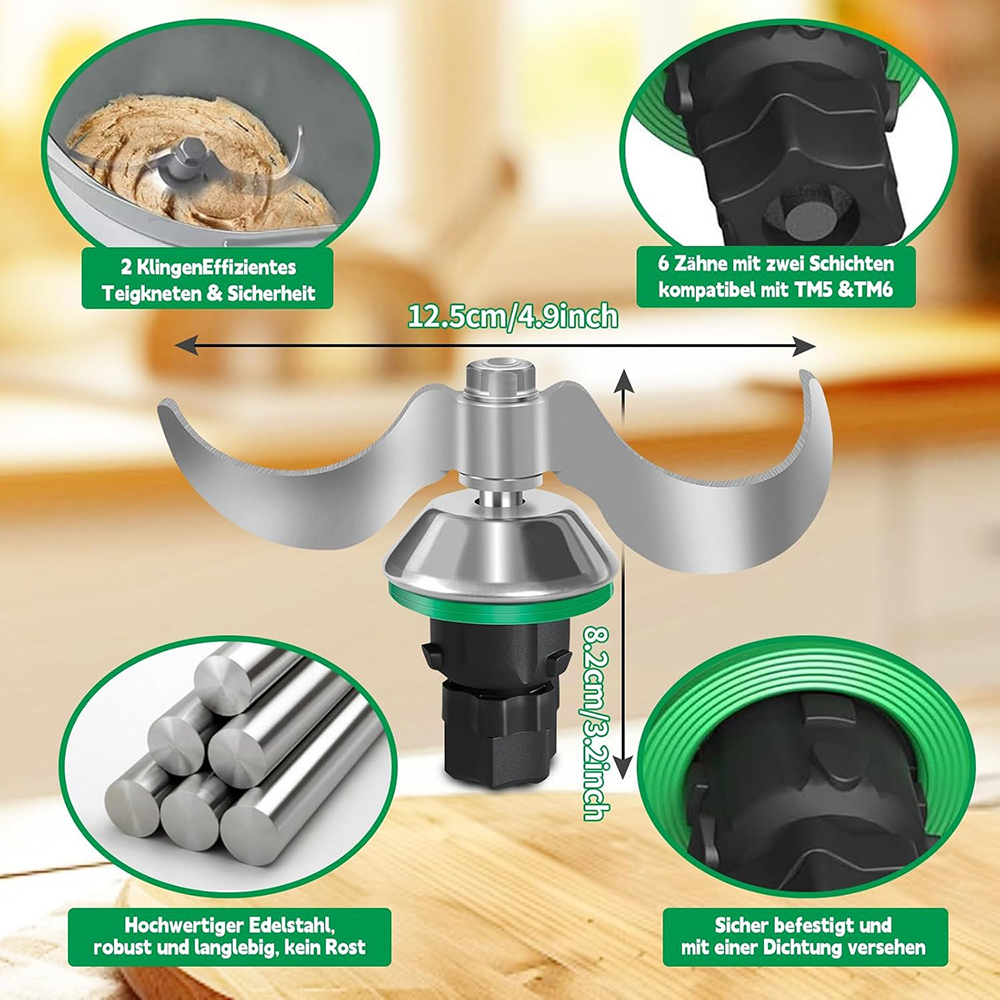 2 KlingenEffizientes Teigkneten & Sicherheit

6 Zähne mit zwei Schichten kompatibel mit TM5 &TM6

12.5cm/4.9inch

8.2cm/3.2inch

Hochwertiger Edelstahl, robust und langlebig, kein Rost

Sicher befestigt und mit einer Dichtung versehen