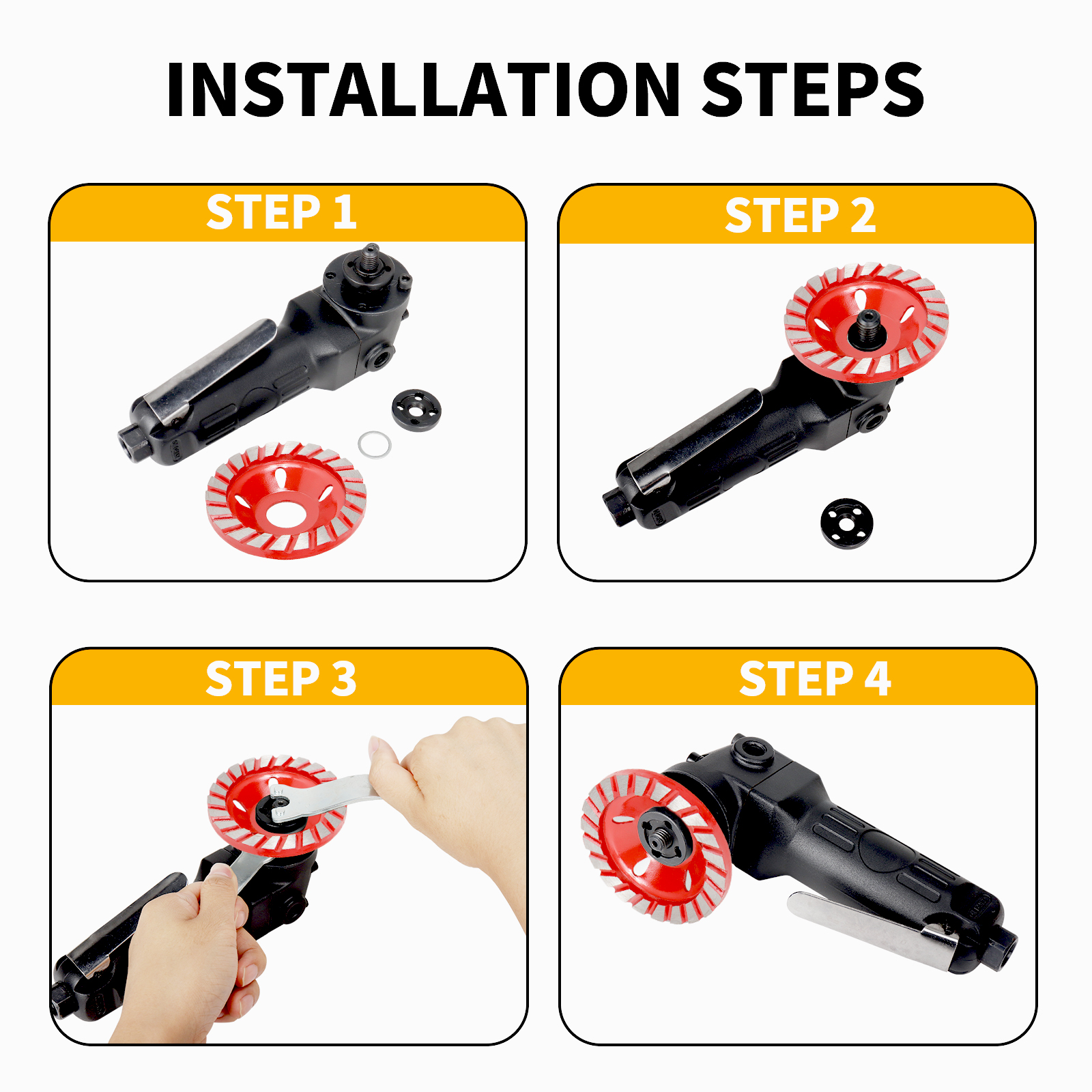 INSTALLATION STEPS

STEP 1

STEP 2

STEP 3

STEP 4