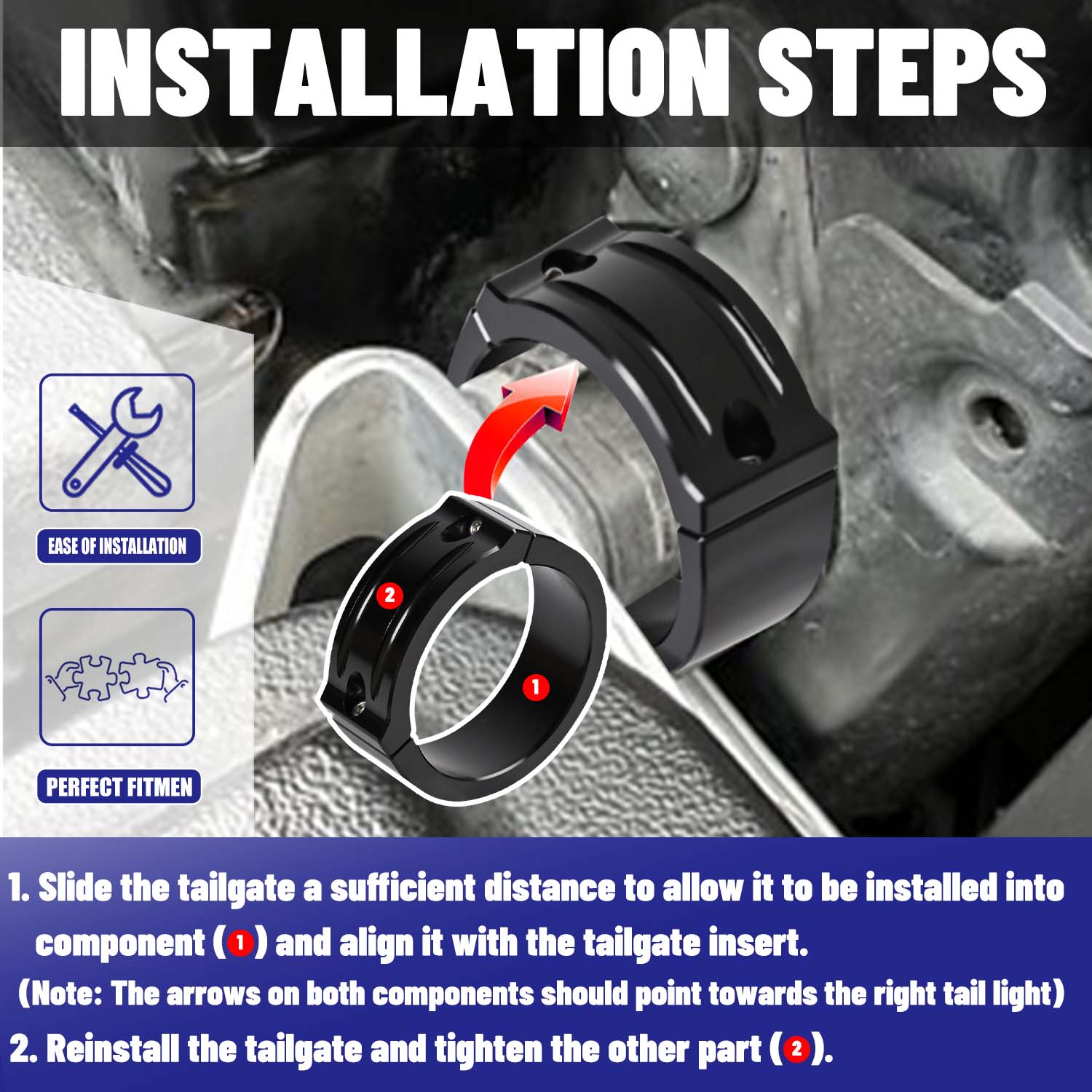 INSTALLATION STEPS

EASE OF INSTALLATION

PERFECT FITMEN

2

1

1. Slide the tailgate a sufficient distance to allow it to be installed into component (1) and align it with the tailgate insert.
(Note: The arrows on both components should point towards the right tail light)
2. Reinstall the tailgate and tighten the other part (2).