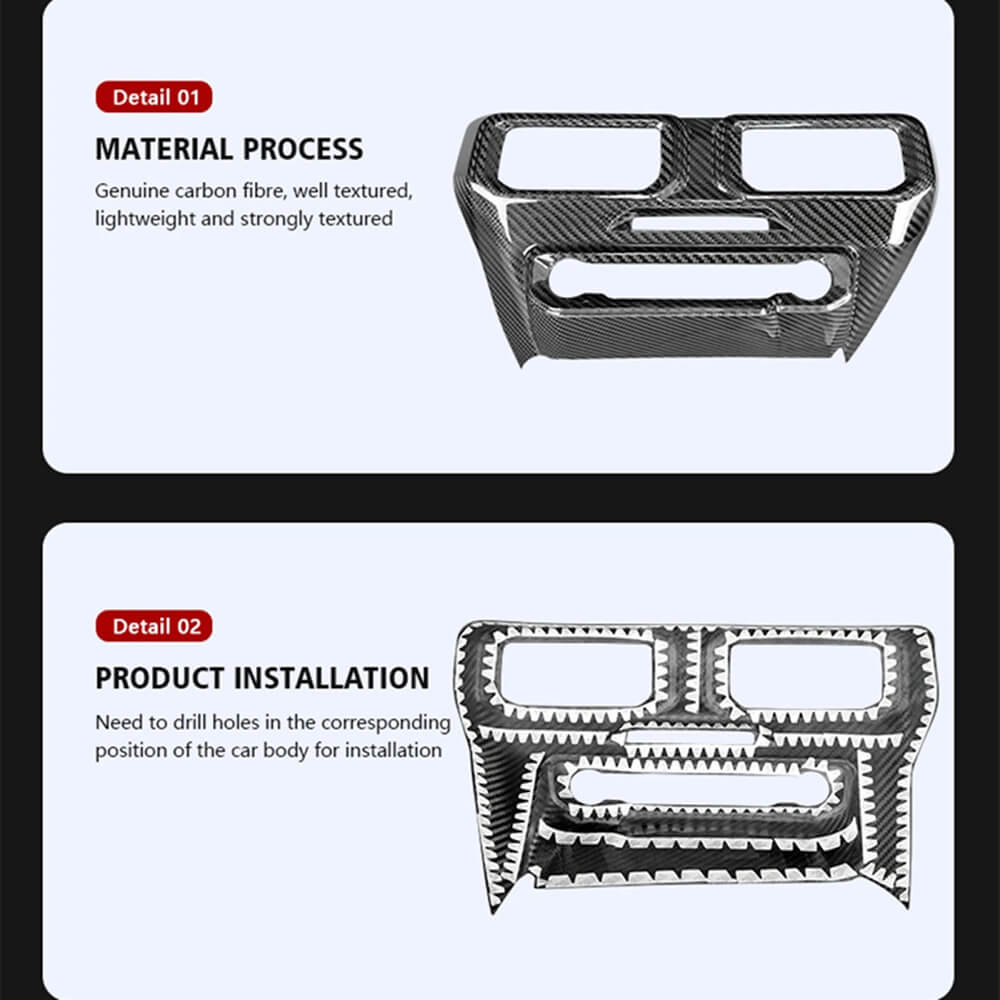 Detail 01

MATERIAL PROCESS

Genuine carbon fibre, well textured, lightweight and strongly textured

Detail 02

PRODUCT INSTALLATION

Need to drill holes in the corresponding position of the car body for installation