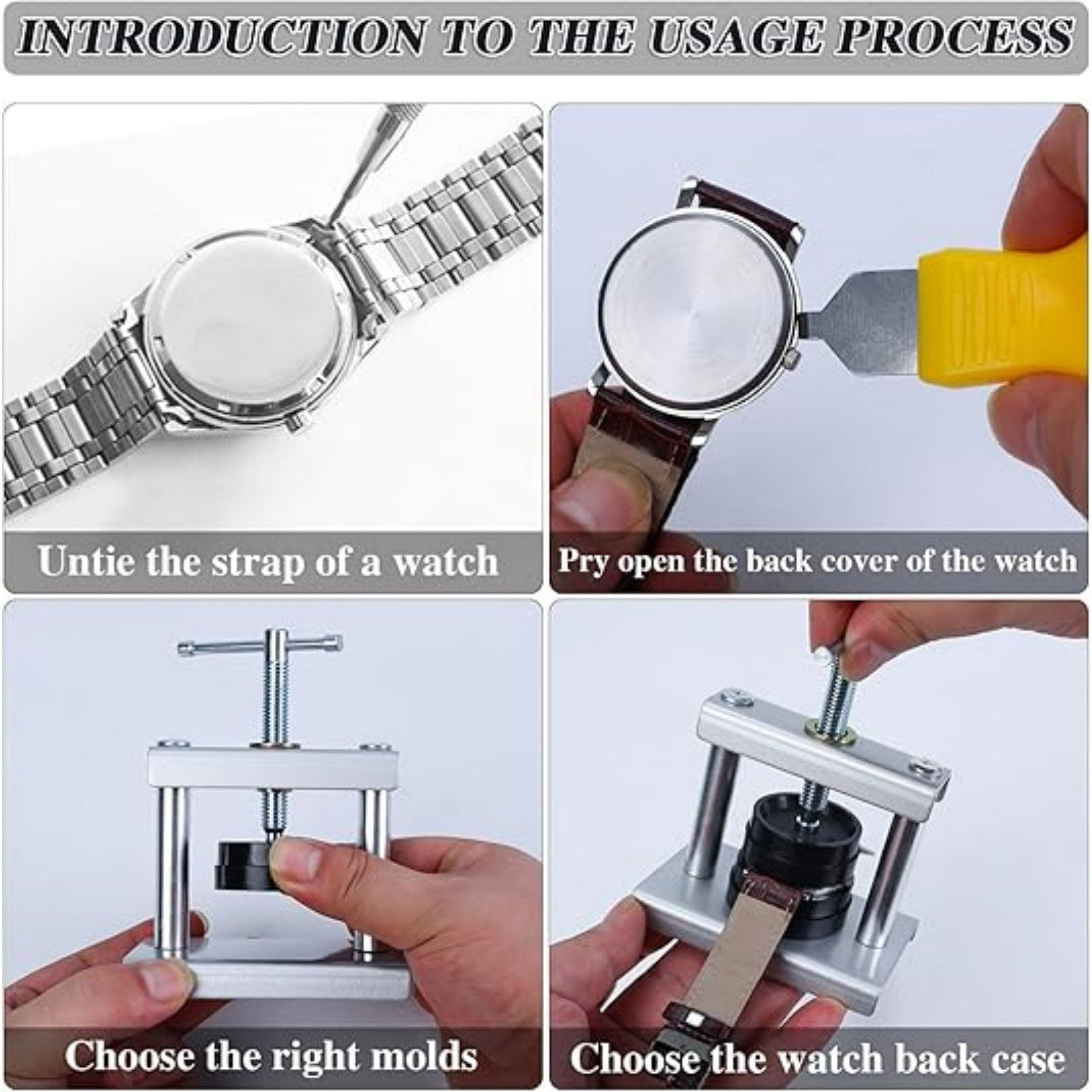 INTRODUCTION TO THE USAGE PROCESS

Untie the strap of a watch

Pry open the back cover of the watch

Choose the right molds

Choose the watch back case