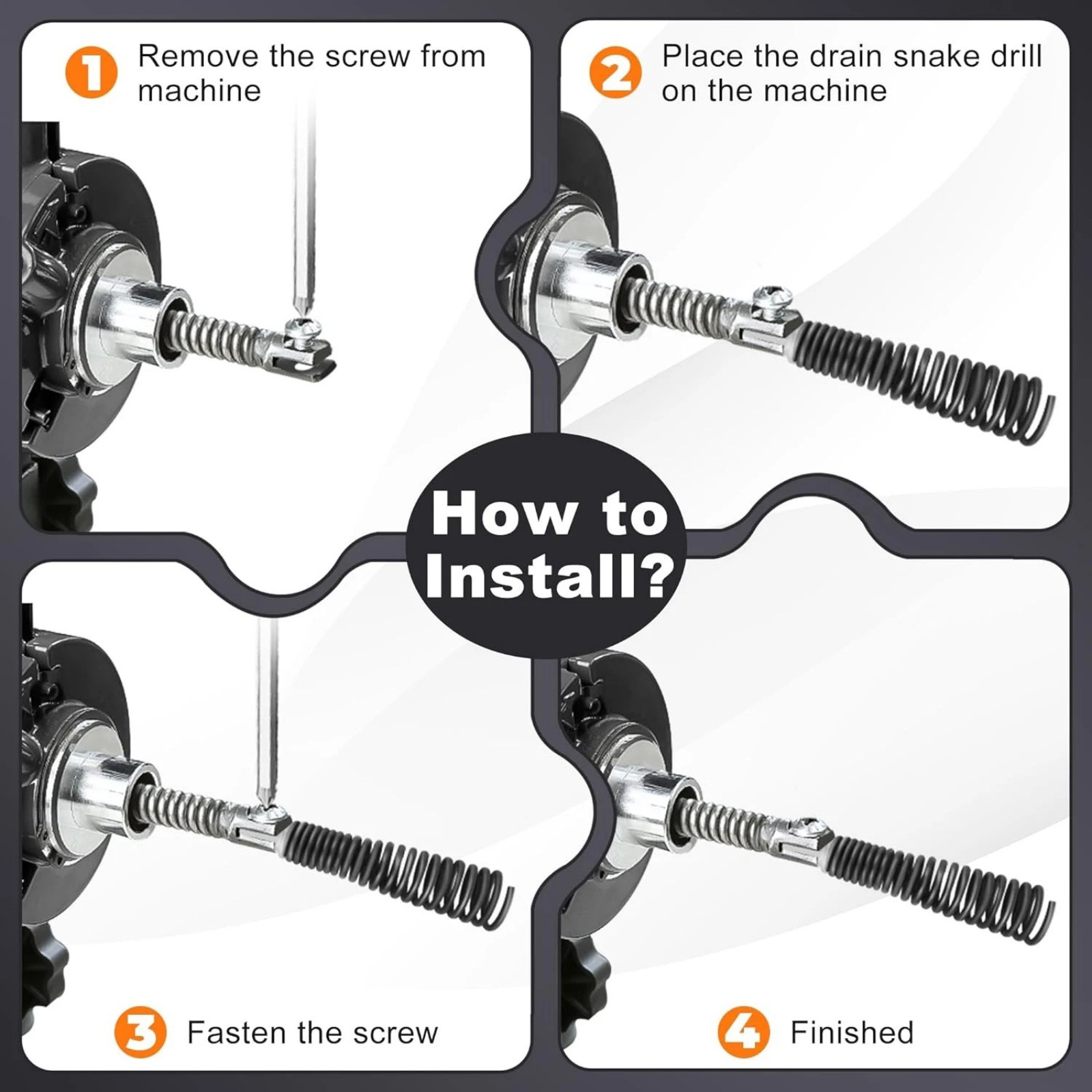 1 Remove the screw from machine

2 Place the drain snake drill on the machine

How to Install?

3 Fasten the screw

4 Finished