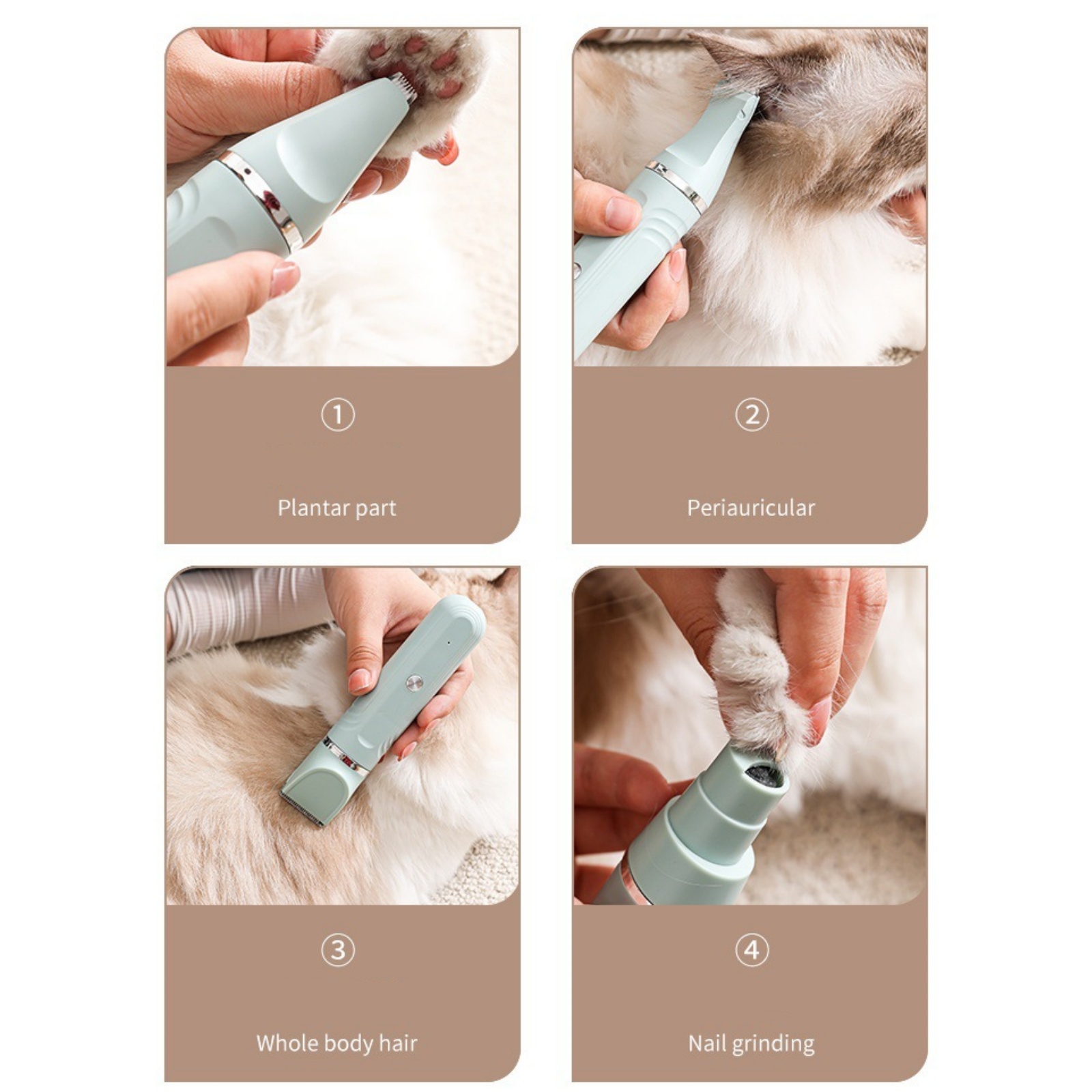 ①

Plantar part

②

Periauricular

③

Whole body hair

④

Nail grinding