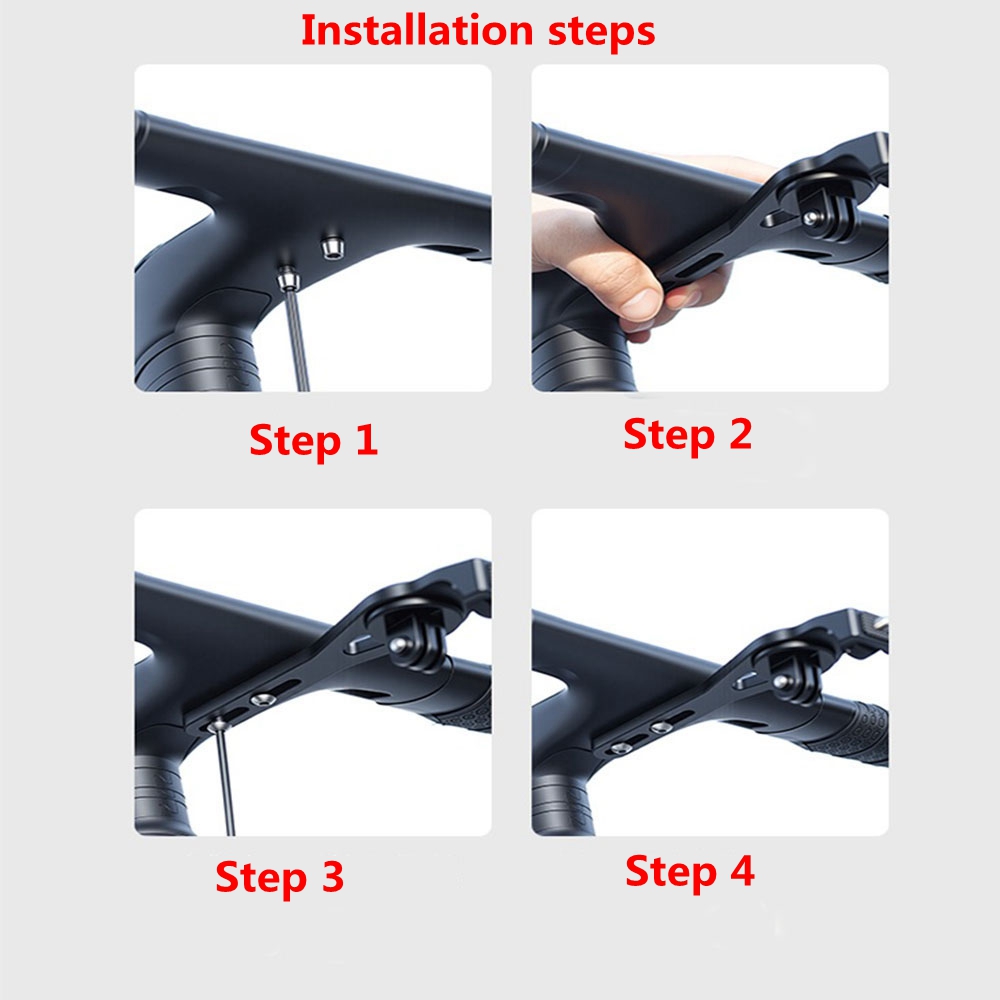 Installation steps

Step 1

Step 2

Step 3

Step 4