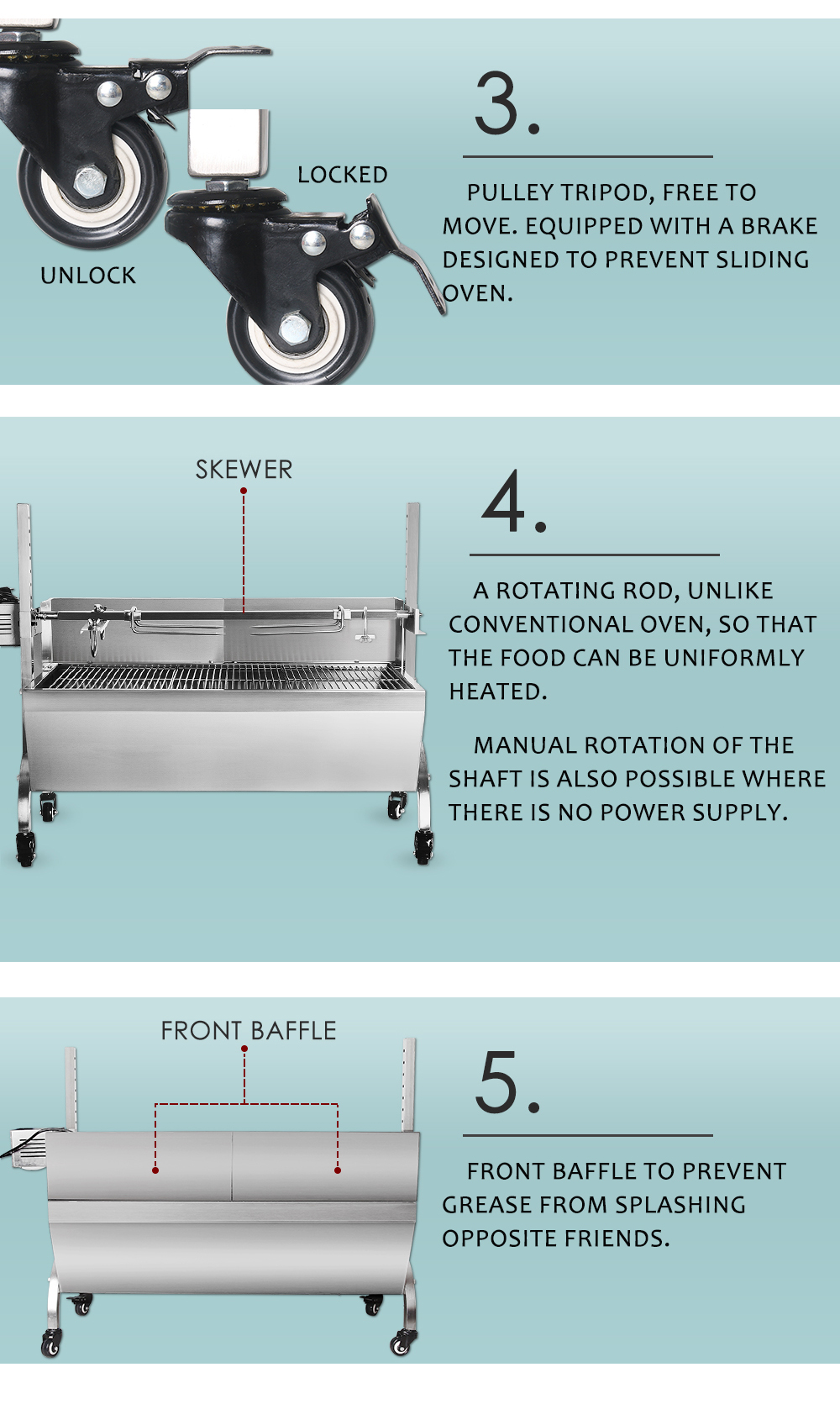 LOCKED

UNLOCK

3.

PULLEY TRIPOD, FREE TO MOVE. EQUIPPED WITH A BRAKE DESIGNED TO PREVENT SLIDING OVEN.

SKEWER

4.

A ROTATING ROD, UNLIKE CONVENTIONAL OVEN, SO THAT THE FOOD CAN BE UNIFORMLY HEATED.

MANUAL ROTATION OF THE SHAFT IS ALSO POSSIBLE WHERE THERE IS NO POWER SUPPLY.

FRONT BAFFLE

5.

FRONT BAFFLE TO PREVENT GREASE FROM SPLASHING OPPOSITE FRIENDS.