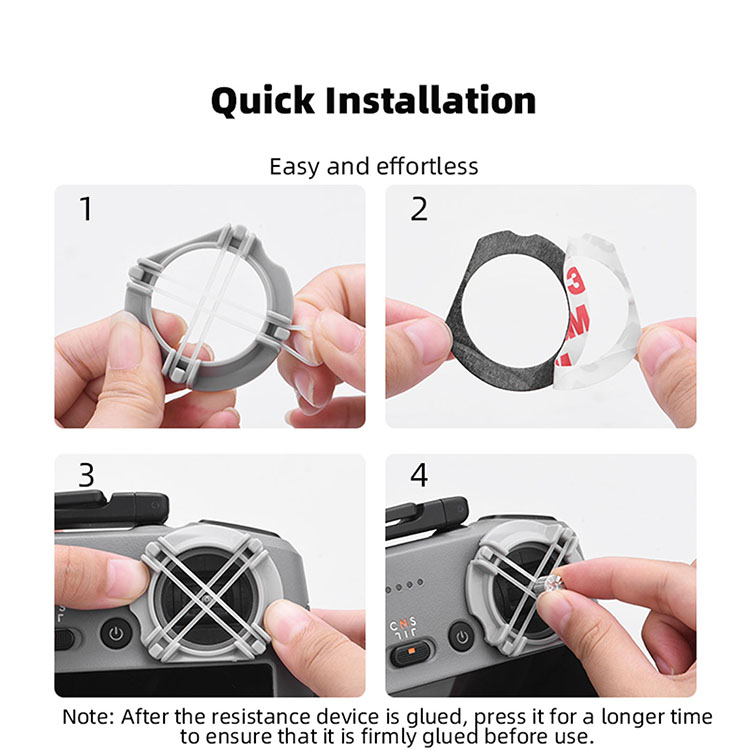 Quick Installation

Easy and effortless

1

2

3M

3

4

C N S

Note: After the resistance device is glued, press it for a longer time to ensure that it is firmly glued before use.