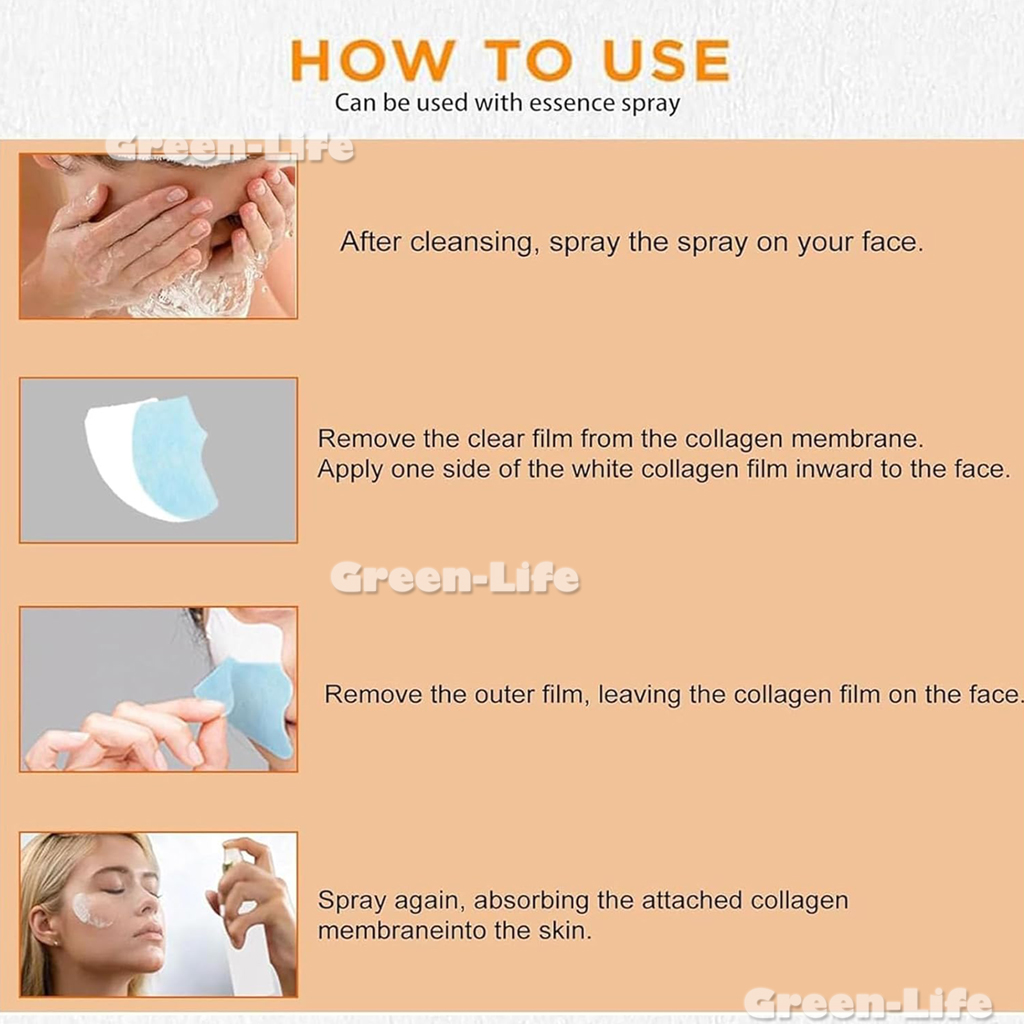 HOW TO USE
Can be used with essence spray

Green-Life

After cleansing, spray the spray on your face.

Remove the clear film from the collagen membrane.
Apply one side of the white collagen film inward to the face.

Green-Life

Remove the outer film, leaving the collagen film on the face.

Spray again, absorbing the attached collagen membraneinto the skin.

Green-Life