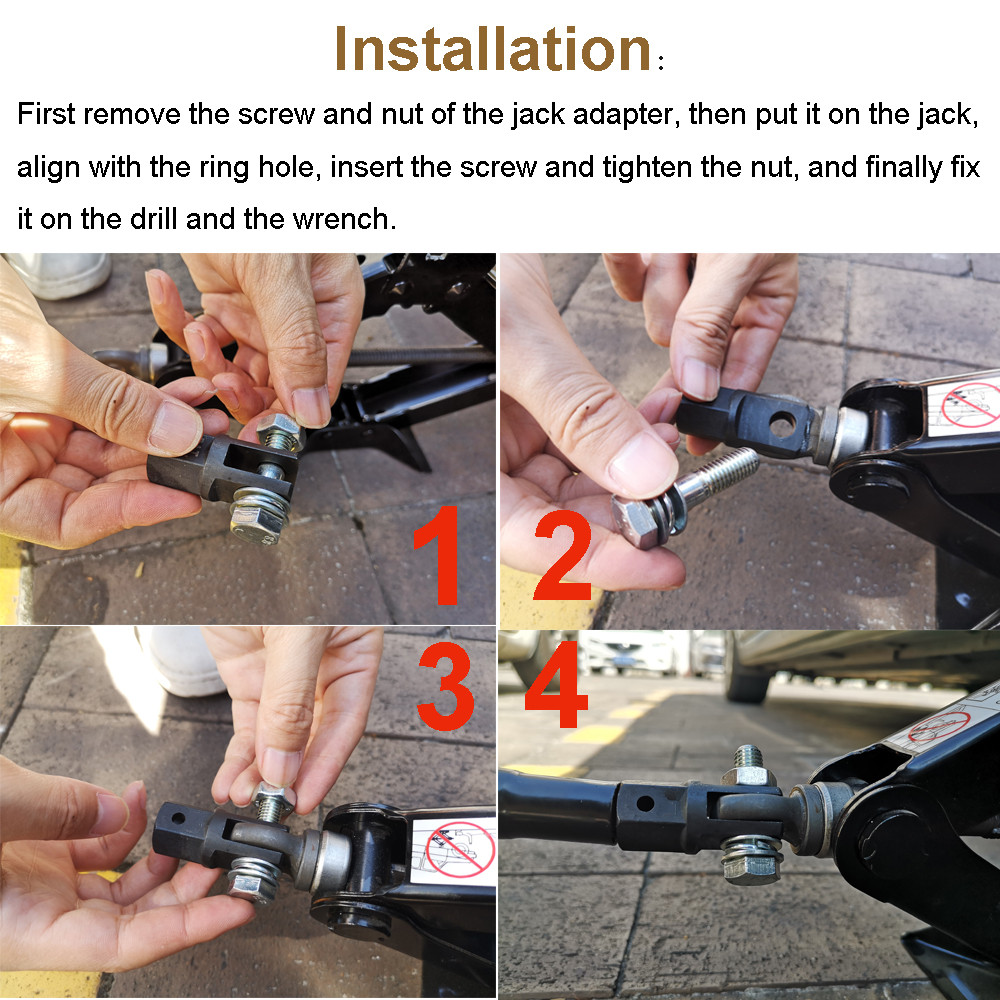 Installation:

First remove the screw and nut of the jack adapter, then put it on the jack, align with the ring hole, insert the screw and tighten the nut, and finally fix it on the drill and the wrench.

1

2

3

4