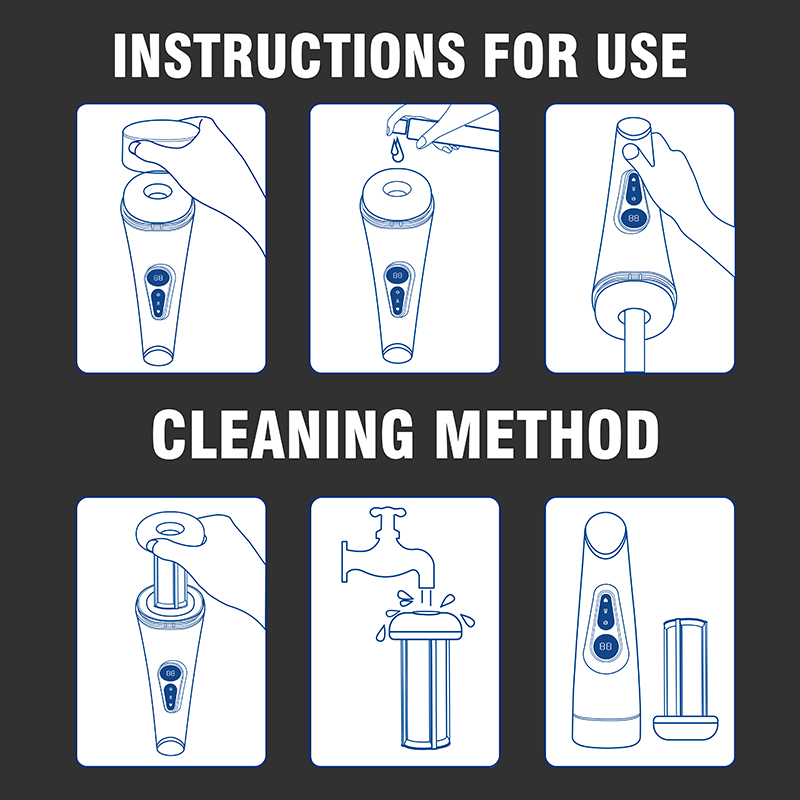 INSTRUCTIONS FOR USE

88

88

88

CLEANING METHOD

88

88